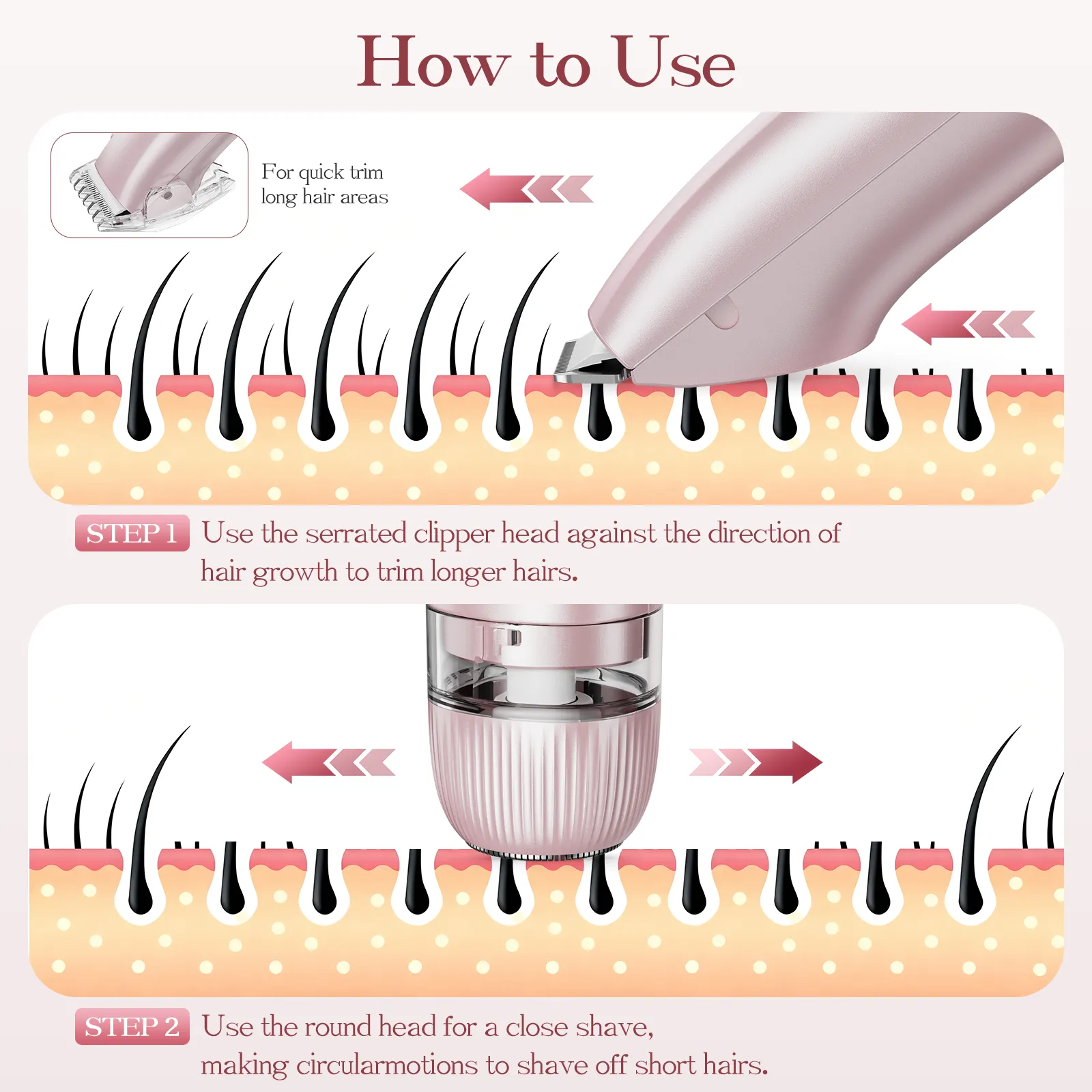 How to Use

For quick trim long hair areas

STEP 1 Use the serrated clipper head against the direction of hair growth to trim longer hairs.

STEP 2 Use the round head for a close shave, making circularmotions to shave off short hairs.